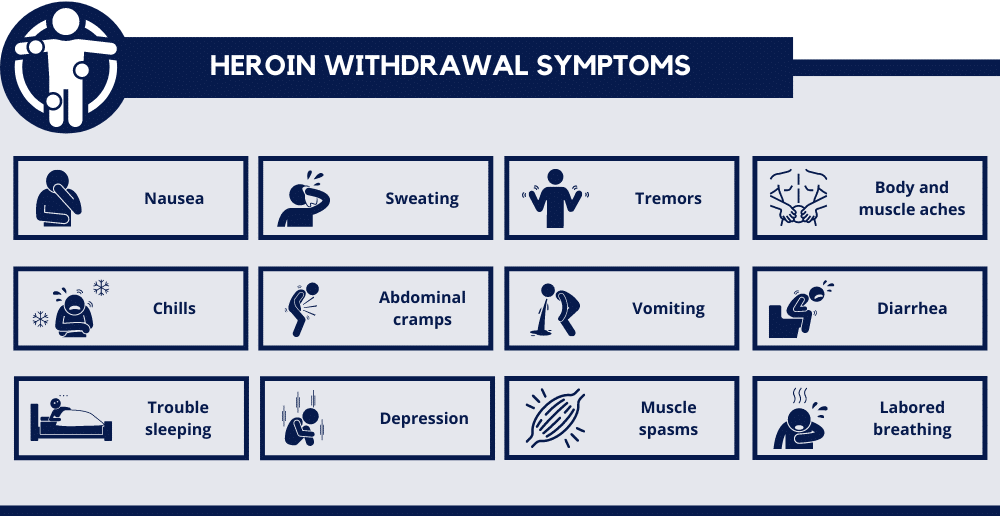 HEROIN WITHDRAWAL SYMPTOMS

Nausea

Sweating

Tremors

Body and muscle aches

Chills

Abdominal cramps

Vomiting

Diarrhea

Trouble sleeping

Depression

Muscle spasms

Labored breathing